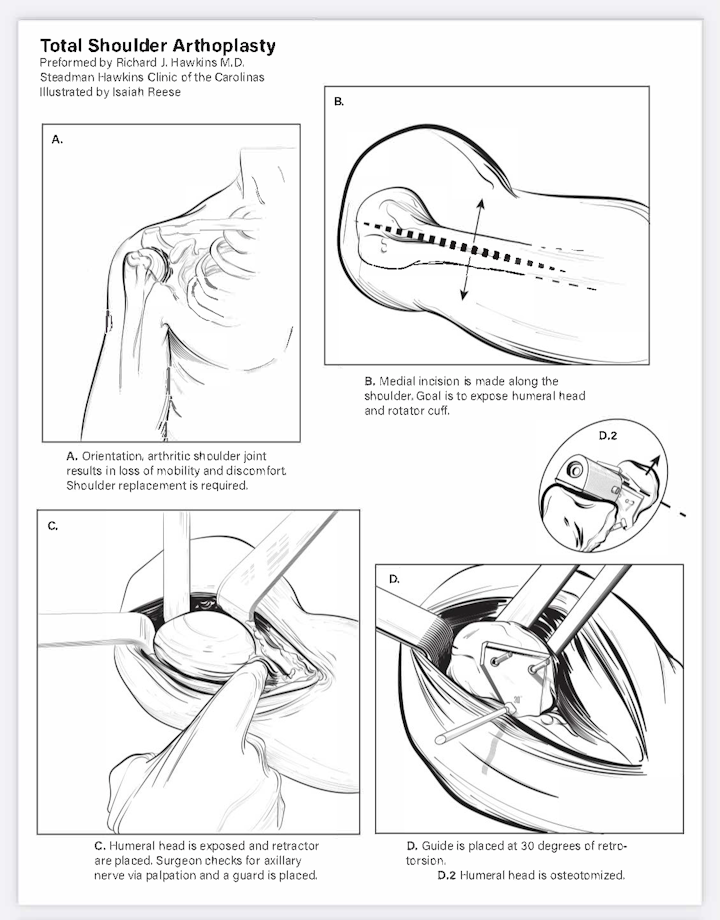 Total Shoulder Arthoplasty
Preformed by Richard J. Hawkins M.D.
Steadman Hawkins Clinic of the Carolinas
Illustrated by Isaiah Reese

A.

A. Orientation, arthritic shoulder joint results in loss of mobility and discomfort. Shoulder replacement is required.

B.

B. Medial incision is made along the shoulder. Goal is to expose humeral head and rotator cuff.

D.2

C.

C. Humeral head is exposed and retractor are placed. Surgeon checks for axillary nerve via palpation and a guard is placed.

D.

D. Guide is placed at 30 degrees of retrotorsion.
D.2 Humeral head is osteotomized.