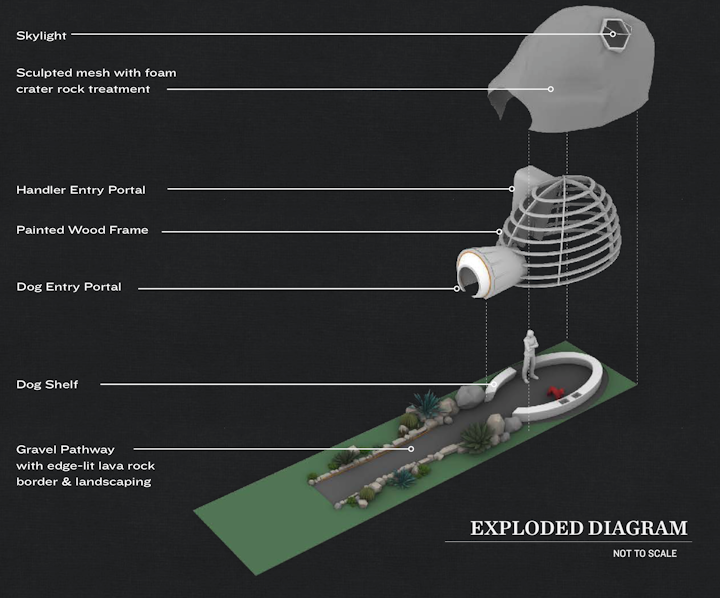 Skylight

Sculpted mesh with foam crater rock treatment

Handler Entry Portal

Painted Wood Frame

Dog Entry Portal

Dog Shelf

Gravel Pathway with edge-lit lava rock border & landscaping

EXPLODED DIAGRAM

NOT TO SCALE