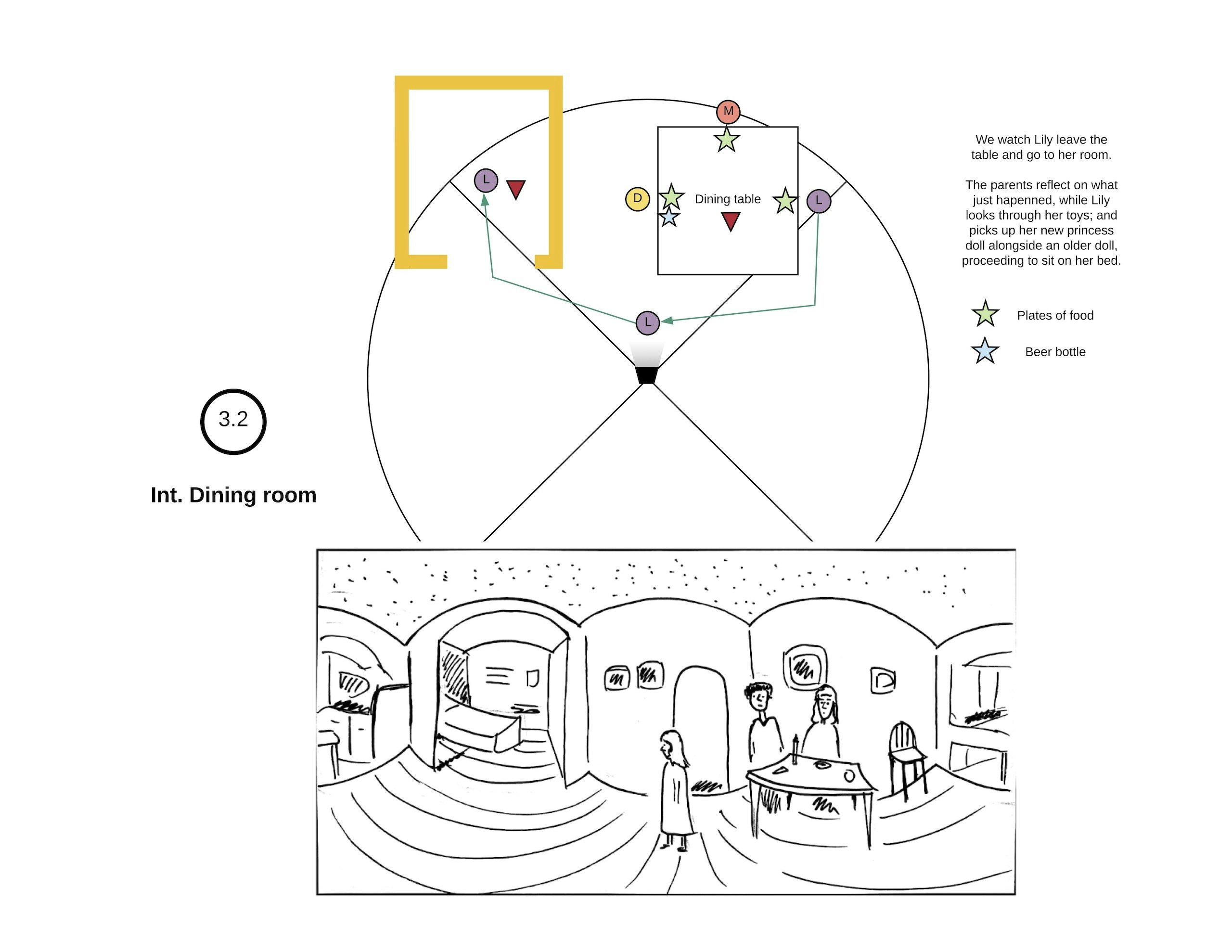 M

L

D

Dining table

L

L

We watch Lily leave the table and go to her room.

The parents reflect on what just hapenned, while Lily looks through her toys; and picks up her new princess doll alongside an older doll, proceeding to sit on her bed.

Plates of food

Beer bottle

3.2

Int. Dining room