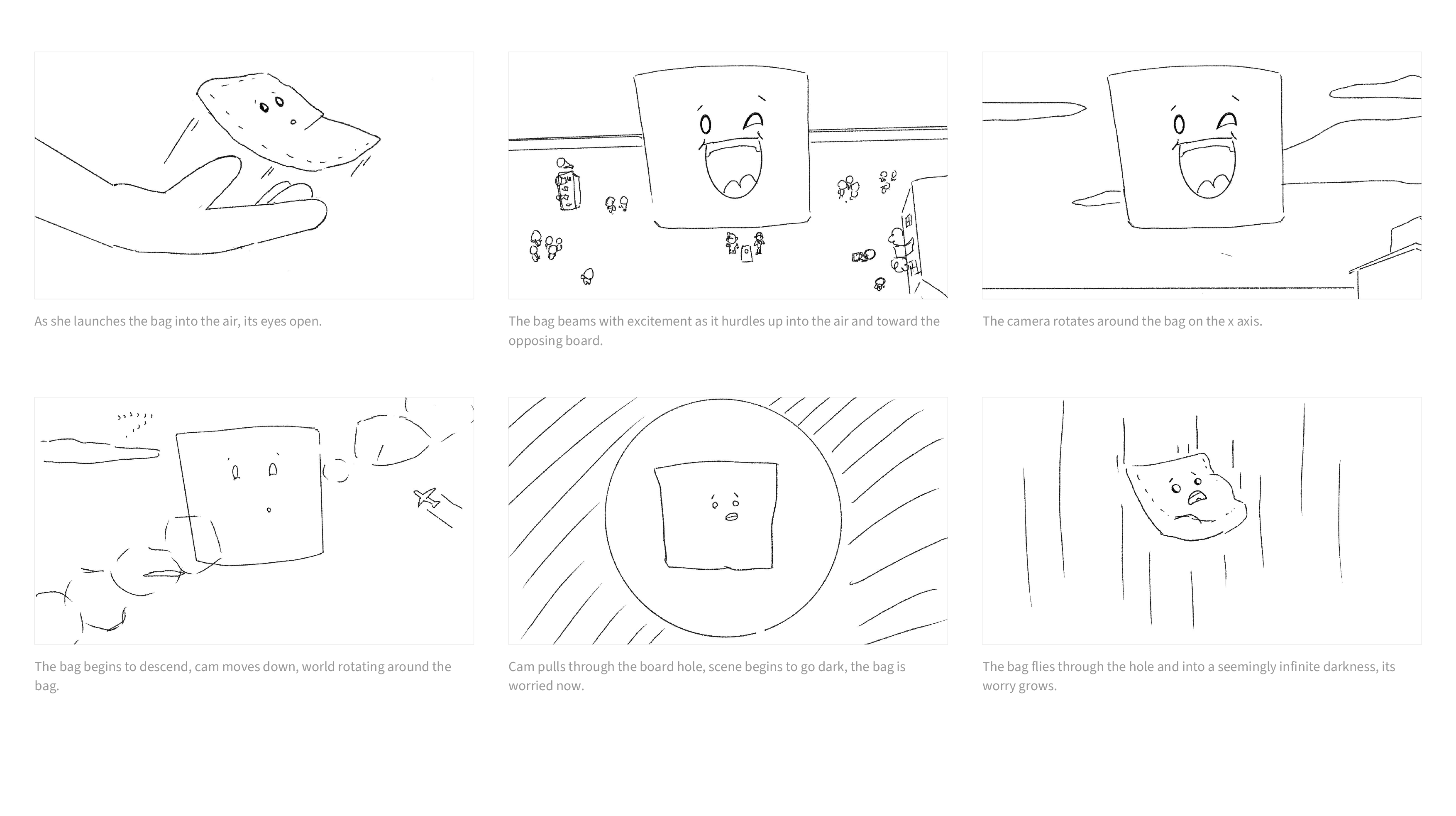 As she launches the bag into the air, its eyes open.

The bag beams with excitement as it hurdles up into the air and toward the opposing board.

The camera rotates around the bag on the x axis.

The bag begins to descend, cam moves down, world rotating around the bag.

Cam pulls through the board hole, scene begins to go dark, the bag is worried now.

The bag flies through the hole and into a seemingly infinite darkness, its worry grows.