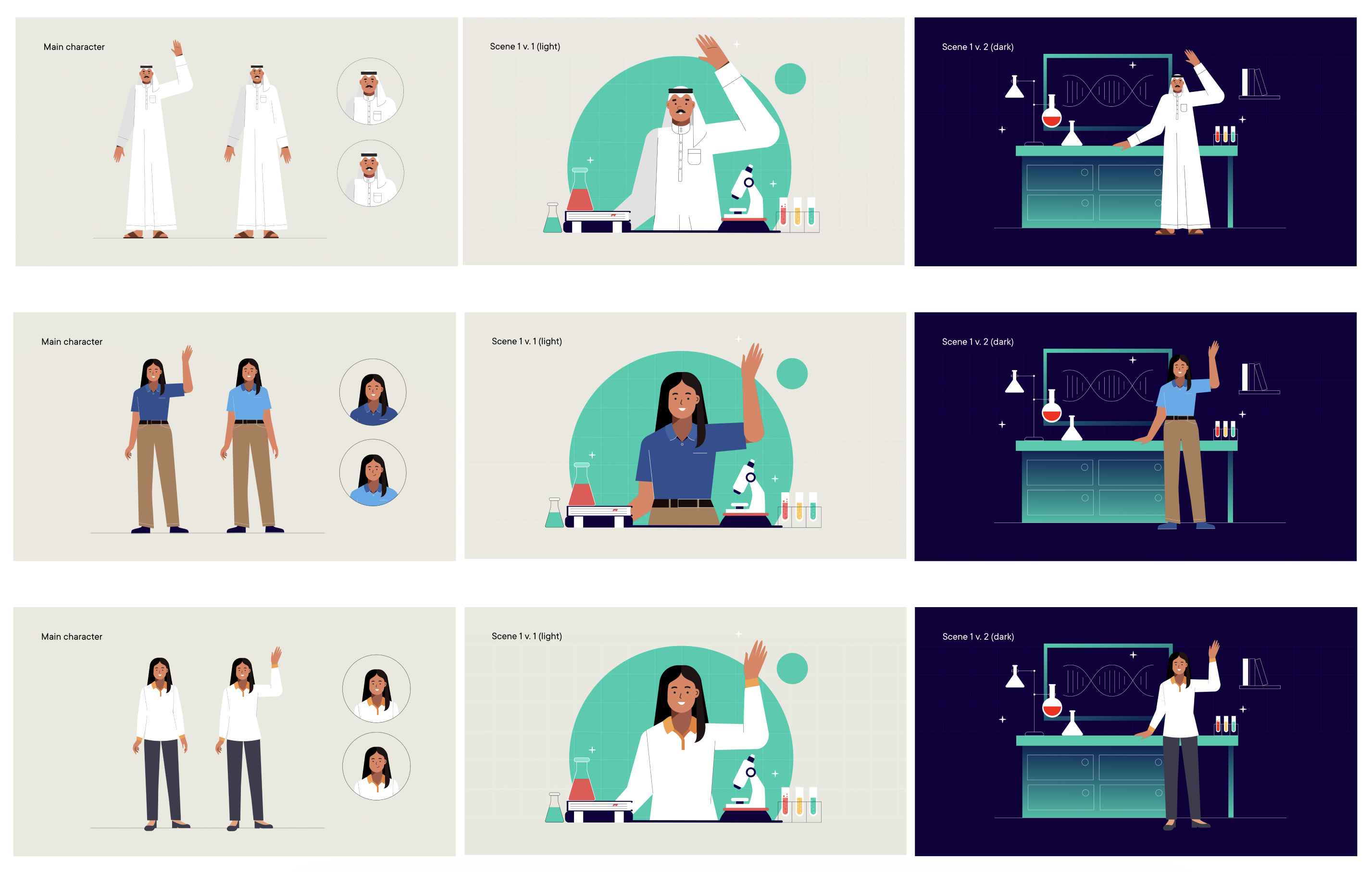 Main character

Scene 1 v. 1 (light)

Scene 1 v. 2 (dark)

Main character

Scene 1 v. 1 (light)

Scene 1 v. 2 (dark)

Main character

Scene 1 v. 1 (light)

Scene 1 v. 2 (dark)