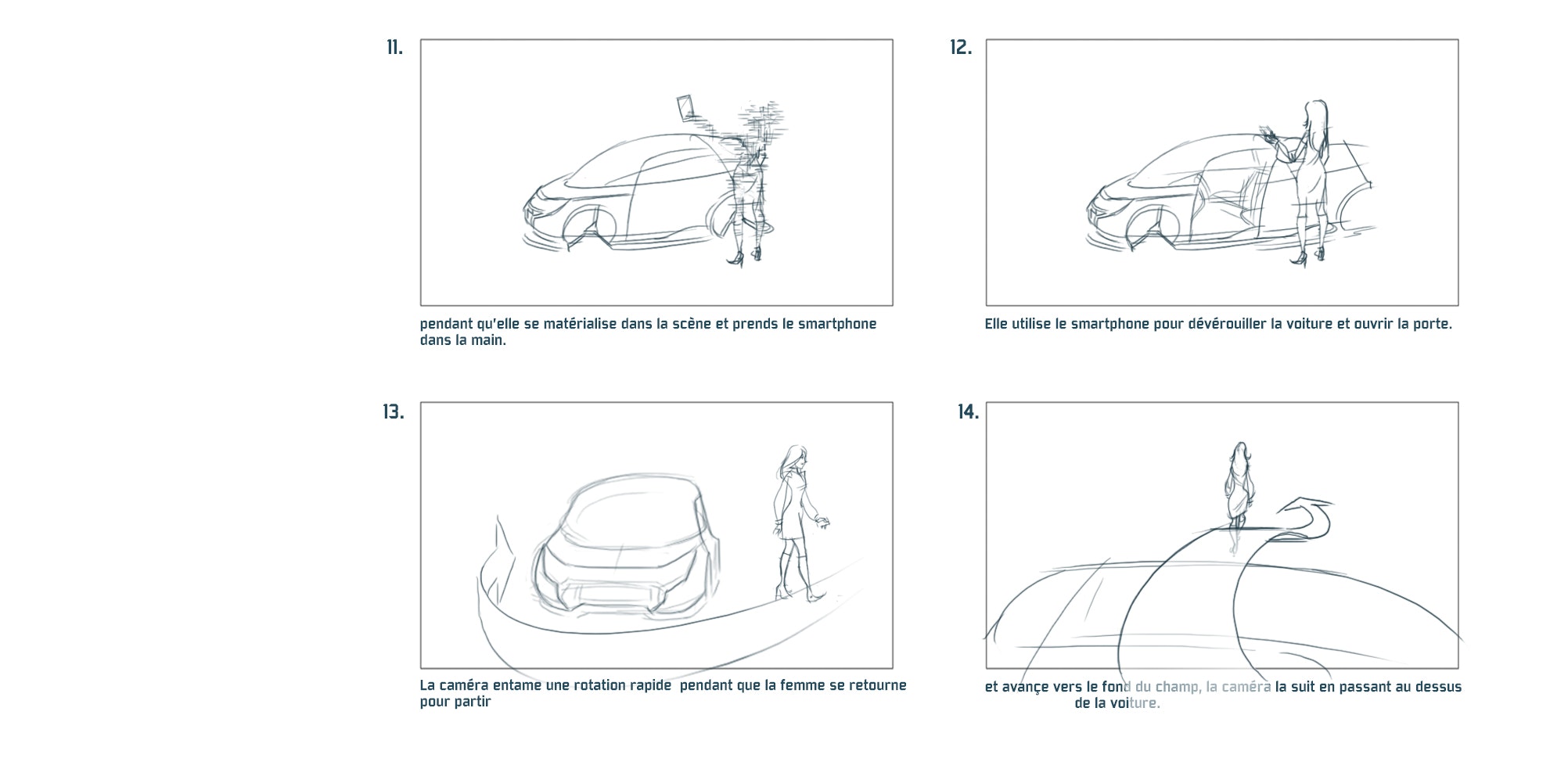 11.

pendant qu'elle se matérialise dans la scène et prends le smartphone dans la main.

12.

Elle utilise le smartphone pour dévérouiller la voiture et ouvrir la porte.

13.

La caméra entame une rotation rapide pendant que la femme se retourne pour partir

14.

et avançe vers le fond du champ, la caméra la suit en passant au dessus de la voiture.