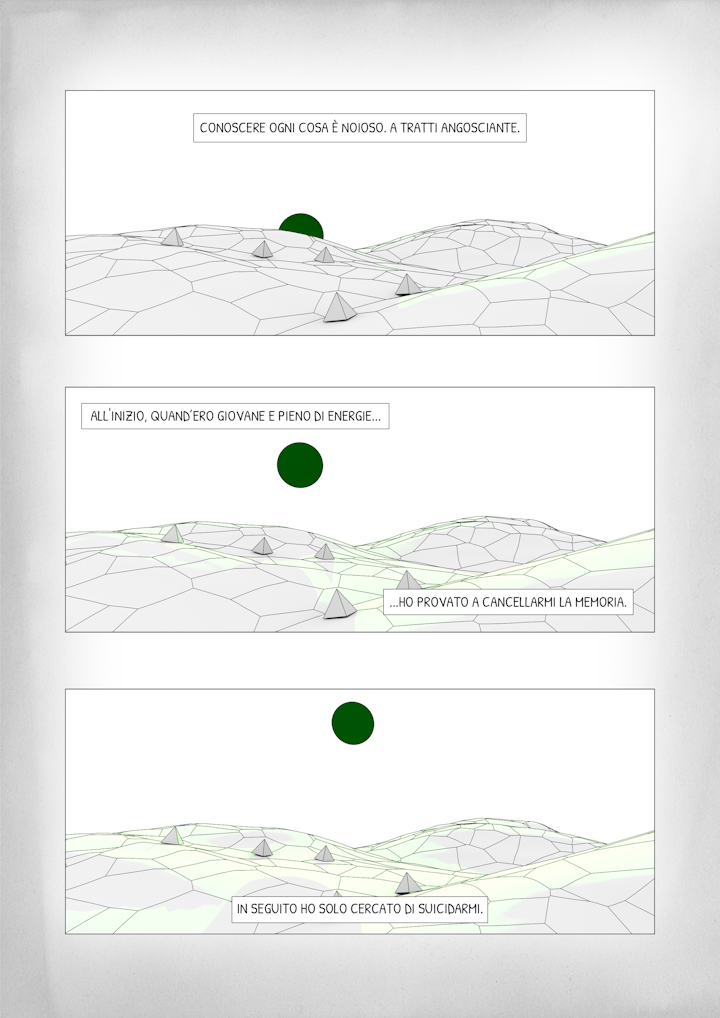 CONOSCERE OGNI COSA È NOIOSO. A TRATTI ANGOSCIANTE.

ALL'INIZIO, QUAND'ERO GIOVANE E PIENO DI ENERGIE...

...HO PROVATO A CANCELLARMI LA MEMORIA.

IN SEGUITO HO SOLO CERCATO DI SUICIDARMI.