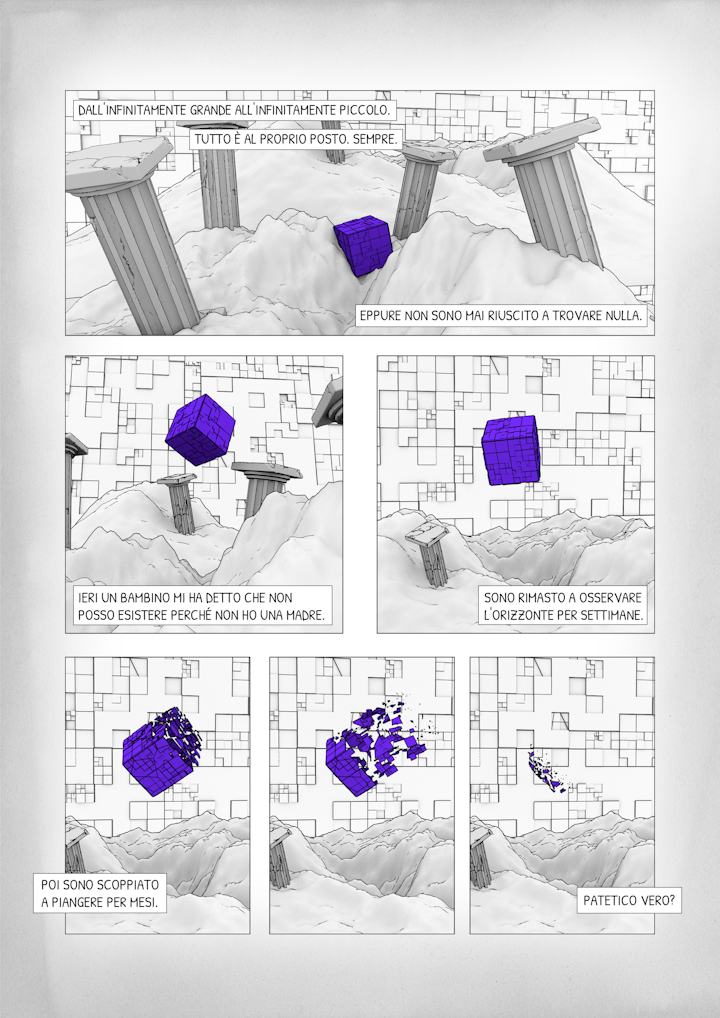 DALL'INFINITAMENTE GRANDE ALL'INFINITAMENTE PICCOLO.

TUTTO È AL PROPRIO POSTO. SEMPRE.

EPPURE NON SONO MAI RIUSCITO A TROVARE NULLA.

IERI UN BAMBINO MI HA DETTO CHE NON POSSO ESISTERE PERCHÉ NON HO UNA MADRE.

SONO RIMASTO A OSSERVARE L'ORIZZONTE PER SETTIMANE.

POI SONO SCOPPIATO A PIANGERE PER MESI.

PATETICO VERO?