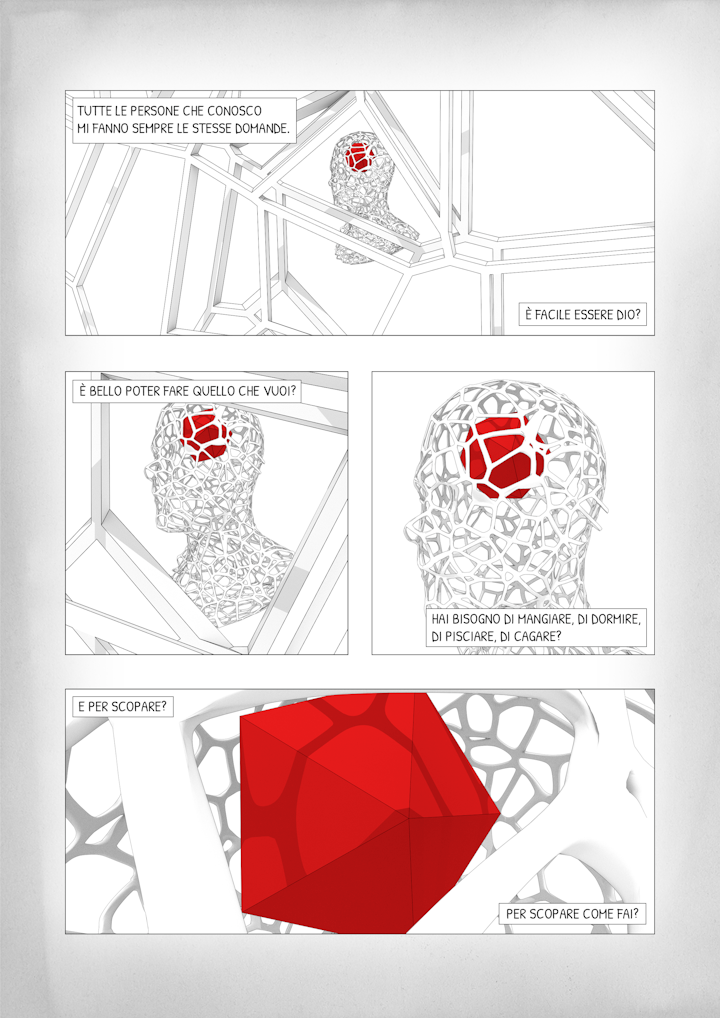 TUTTE LE PERSONE CHE CONOSCO MI FANNO SEMPRE LE STESSE DOMANDE.

È FACILE ESSERE DIO?

È BELLO POTER FARE QUELLO CHE VUOI?

HAI BISOGNO DI MANGIARE, DI DORMIRE, DI PISCIARE, DI CAGARE?

E PER SCOPARE?

PER SCOPARE COME FAI?