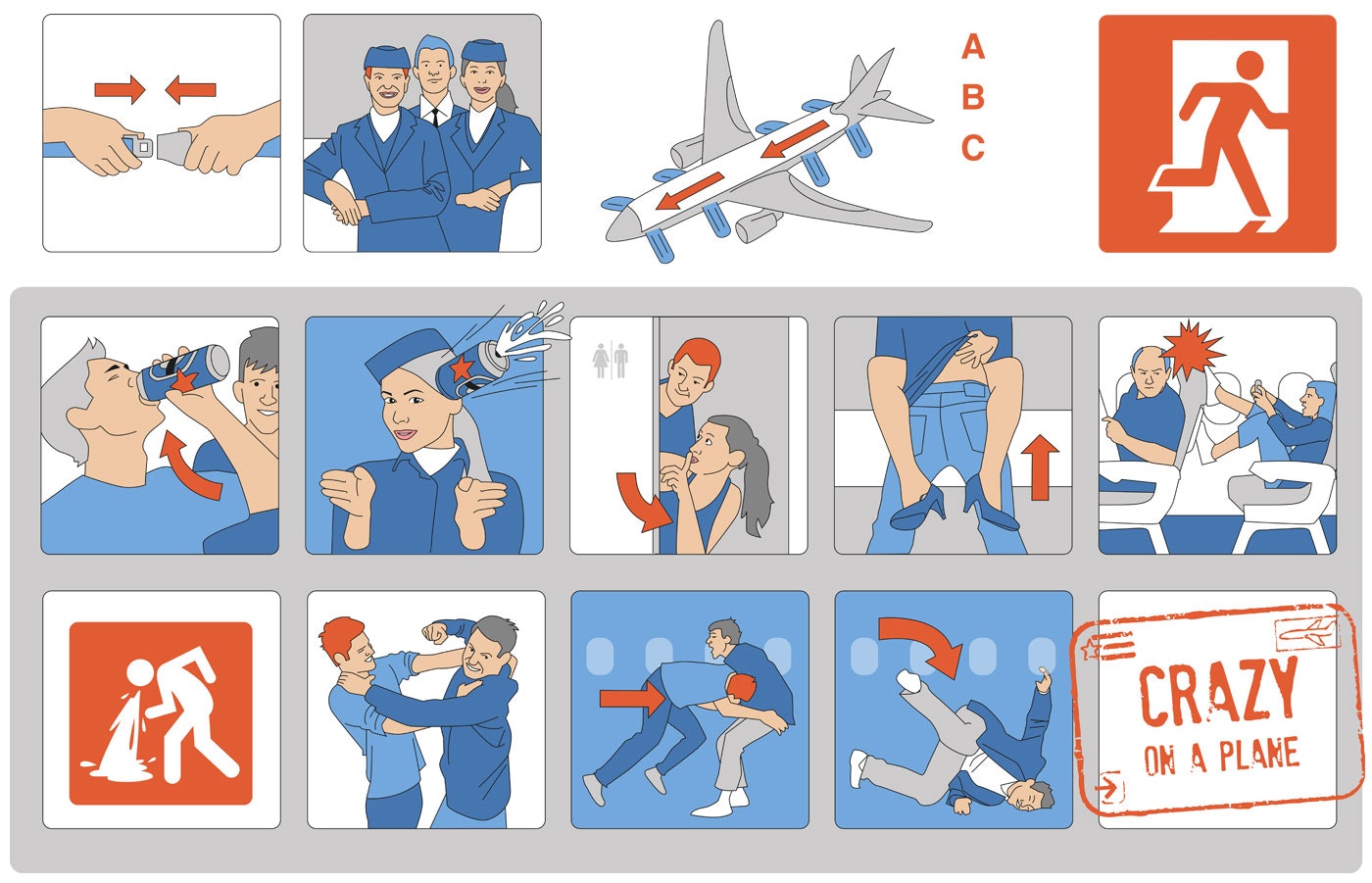 A
B
C

CRAZY
ON A PLANE