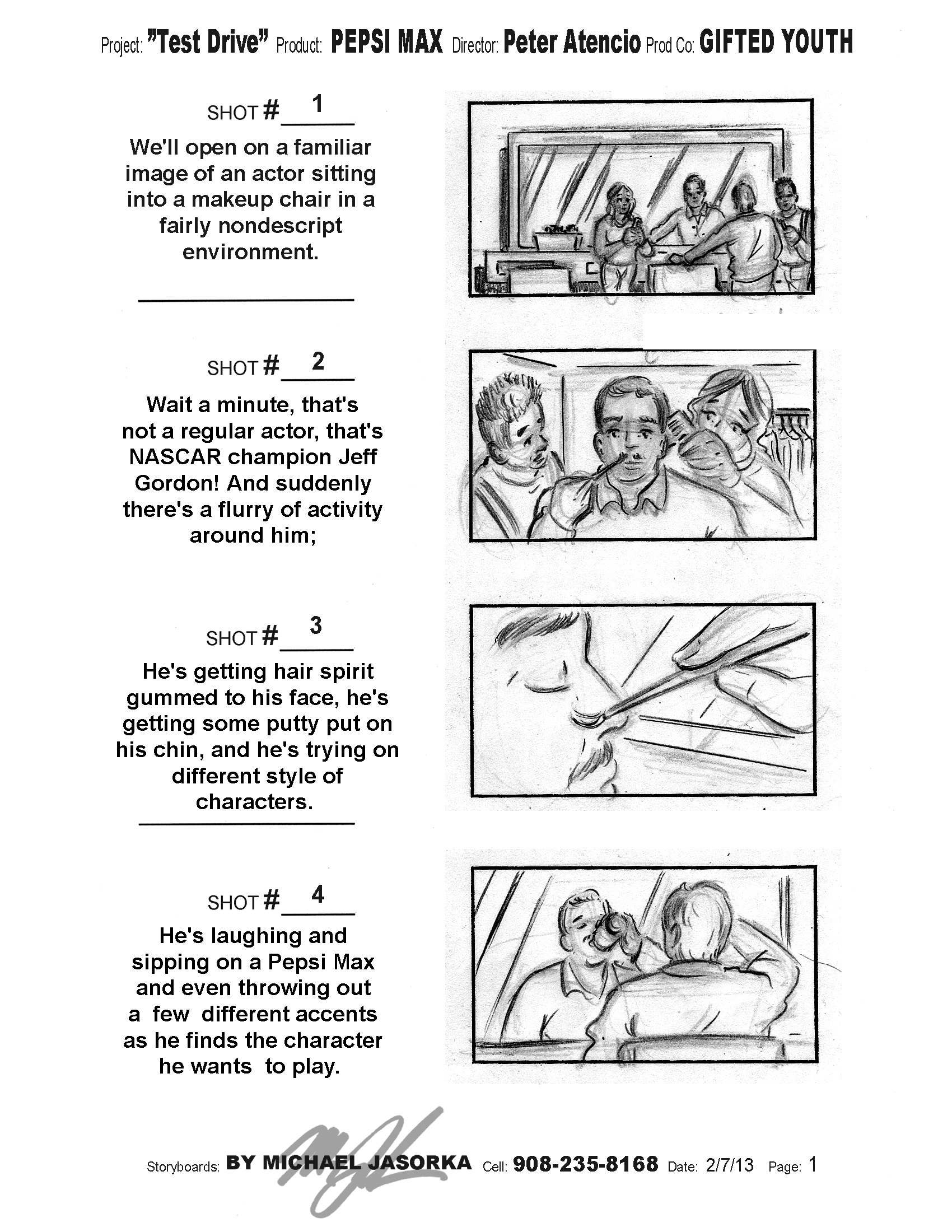 Project: "Test Drive" Product: PEPSI MAX Director: Peter Atencio Prod Co: GIFTED YOUTH

SHOT # 1

We'll open on a familiar image of an actor sitting into a makeup chair in a fairly nondescript environment.

SHOT # 2

Wait a minute, that's not a regular actor, that's NASCAR champion Jeff Gordon! And suddenly there's a flurry of activity around him;

SHOT # 3

He's getting hair spirit gummed to his face, he's getting some putty put on his chin, and he's trying on different style of characters.

SHOT # 4

He's laughing and sipping on a Pepsi Max and even throwing out a few different accents as he finds the character he wants to play.

Storyboards: BY MICHAEL JASORKA Cell: 908-235-8168 Date: 2/7/13 Page: 1